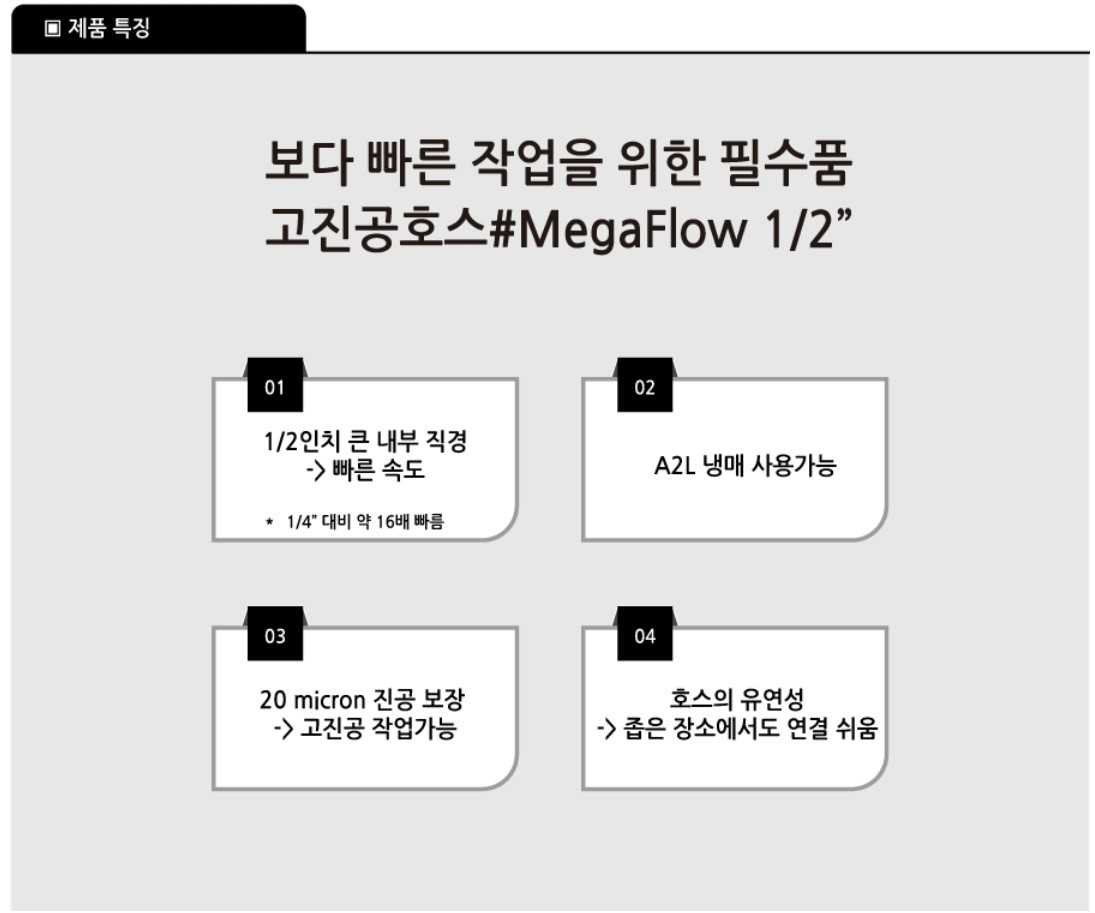 ▣ 제품 특징

보다 빠른 작업을 위한 필수품
고진공호스#MegaFlow 1/2"

01

1/2인치 큰 내부 직경
-> 빠른 속도

* 1/4" 대비 약 16배 빠름

02

A2L 냉매 사용가능

03

20 micron 진공 보장
-> 고진공 작업가능

04

호스의 유연성
-> 좁은 장소에서도 연결 쉬움